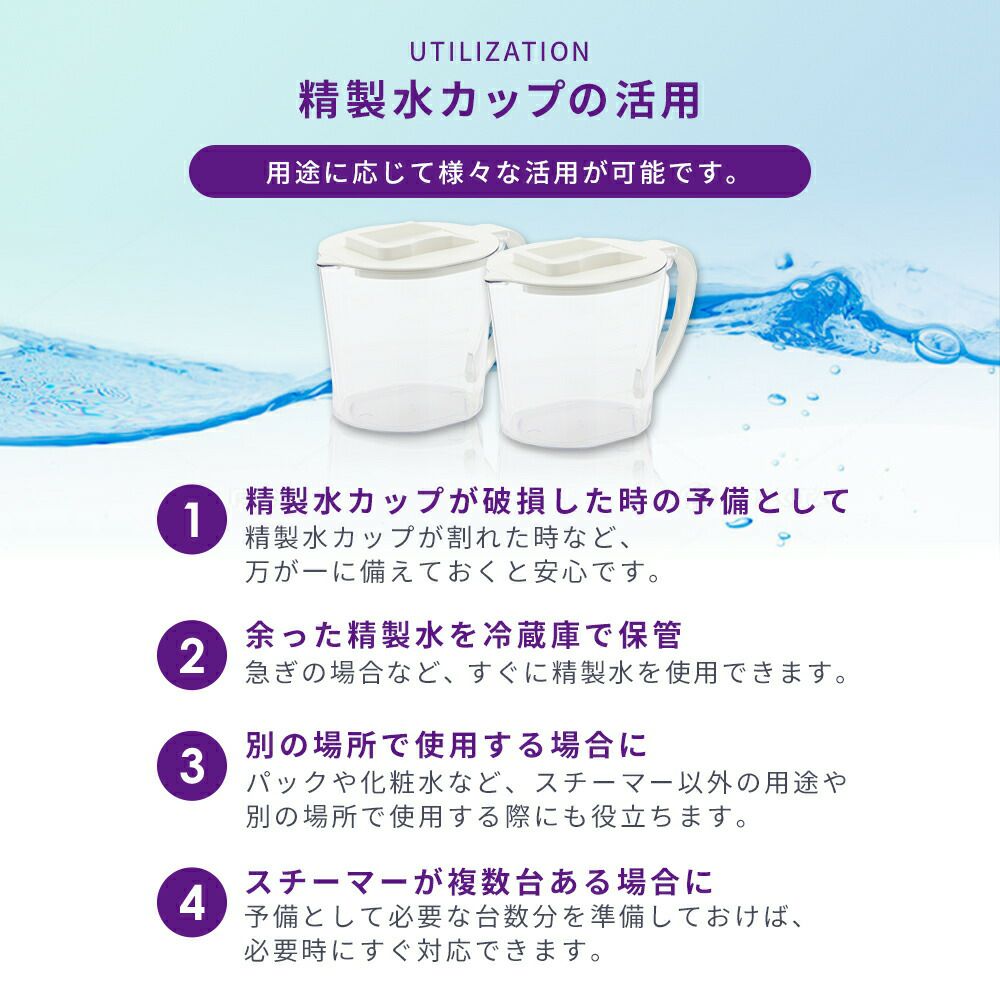 UTILIZATION
精製水カップの活用

用途に応じて様々な活用が可能です。

1
精製水カップが破損した時の予備として
精製水カップが割れた時など、万が一に備えておくと安心です。

2
余った精製水を冷蔵庫で保管
急ぎの場合など、すぐに精製水を使用できます。

3
別の場所で使用する場合に
パックや化粧水など、スチーマー以外の用途や別の場所で使用する際にも役立ちます。

4
スチーマーが複数台ある場合に
予備として必要な台数分を準備しておけば、必要時にすぐ対応できます。